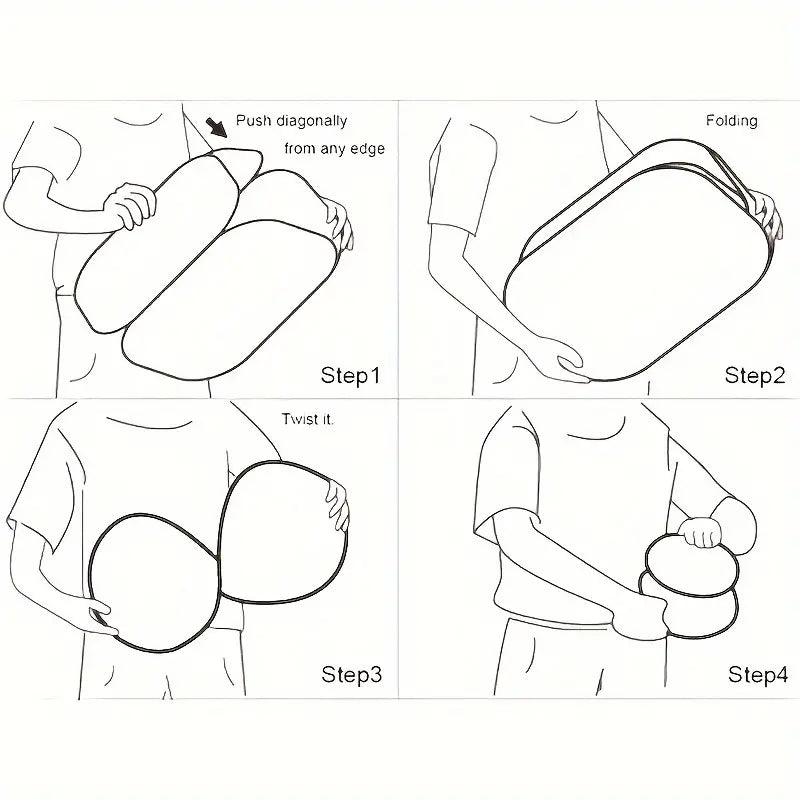 Push diagonally from any edge

Step1

Folding

Step2

Twist it.

Step3

Step4